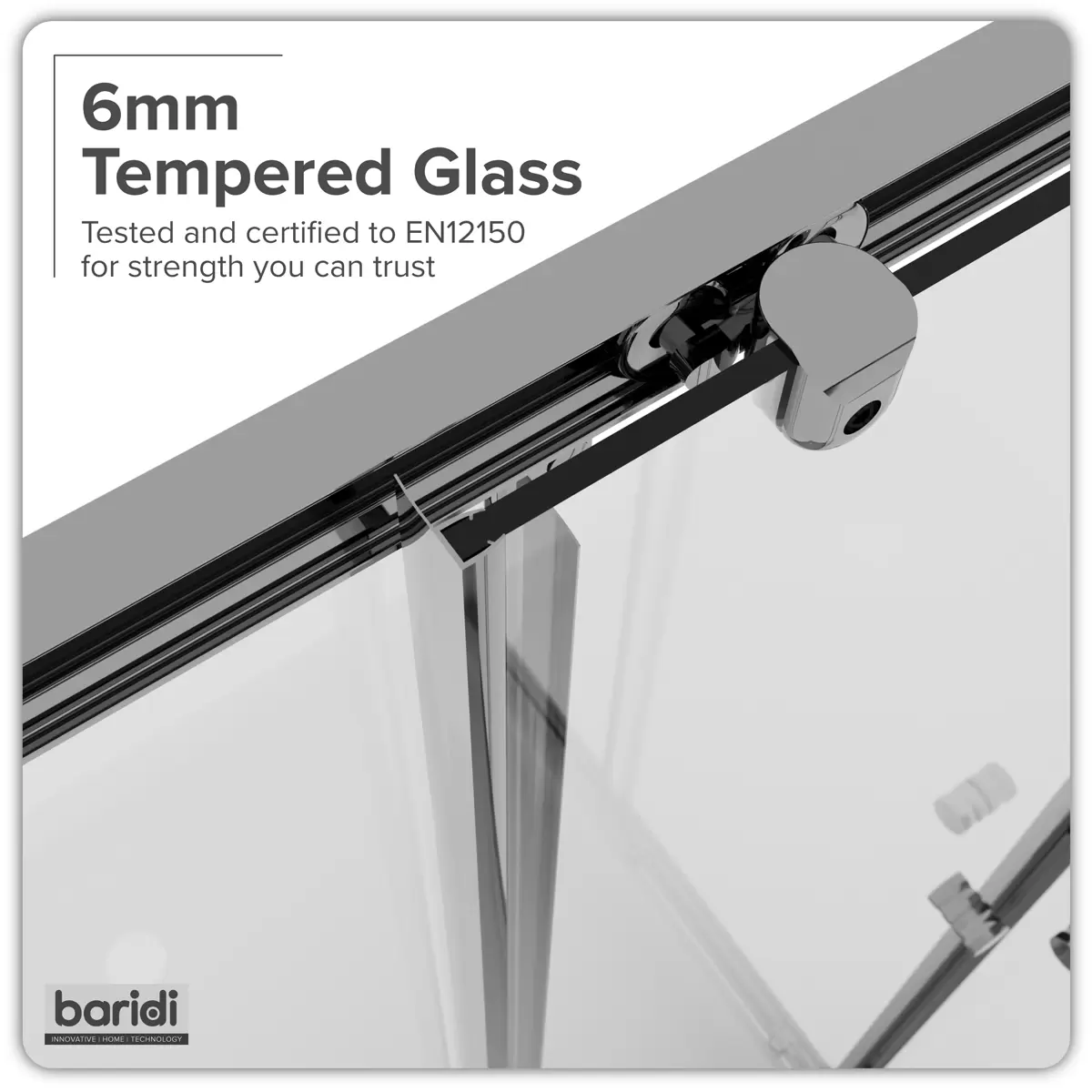 6mm
Tempered Glass

Tested and certified to EN12150 for strength you can trust

baridi
INNOVATIVE | HOME | TECHNOLOGY